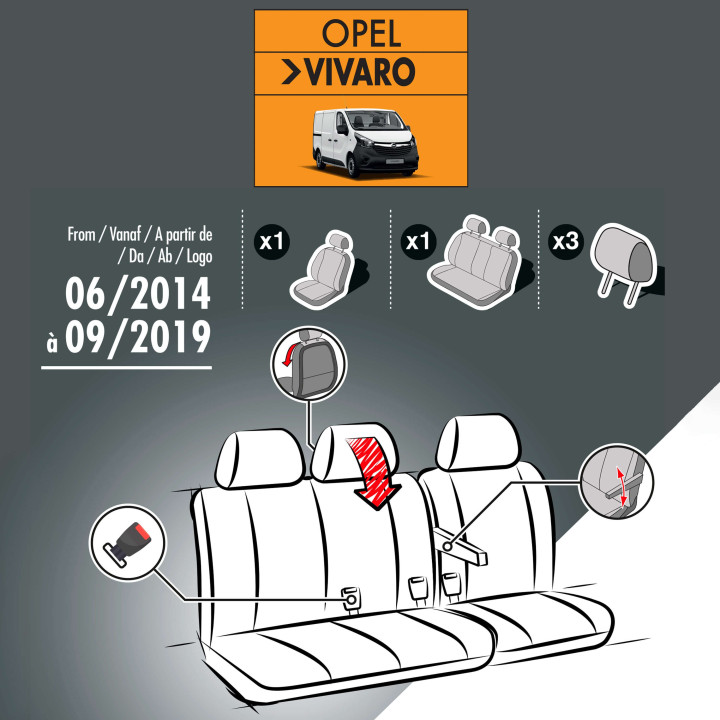 OPEL
>VIVARO

From / Vanaf / A partir de / Da / Ab / Logo
06/2014
à 09/2019

x1

x1

x3