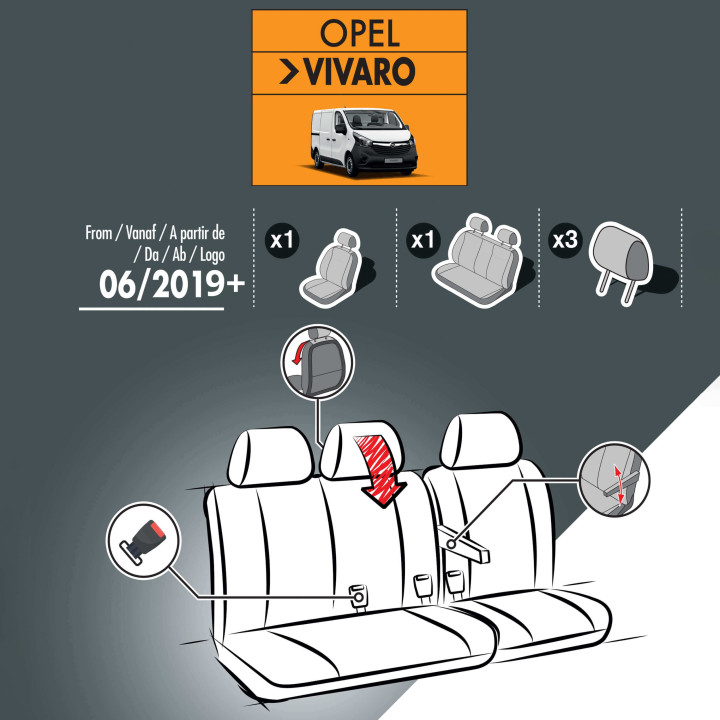 OPEL
>VIVARO

From / Vanaf / A partir de / Da / Ab / Logo
06/2019+

x1

x1

x3