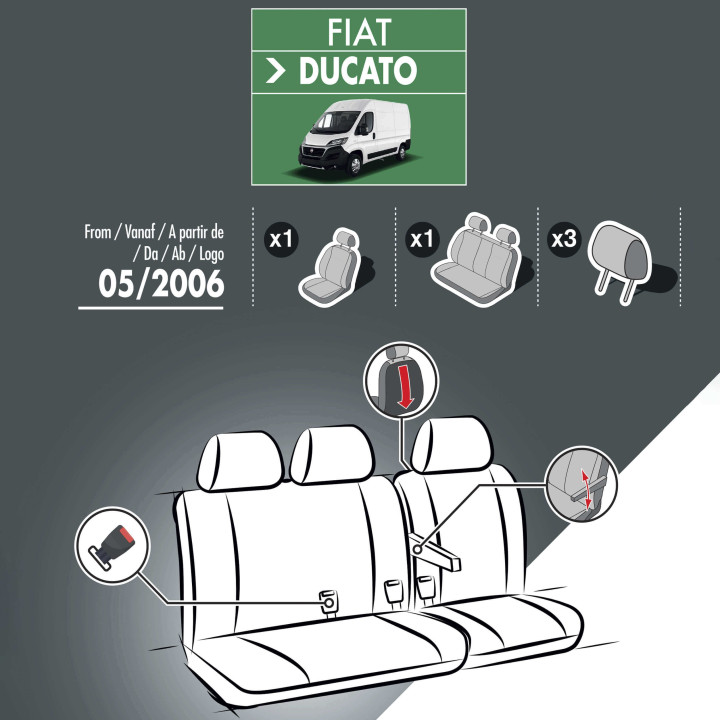 FIAT
> DUCATO

From / Vanaf / A partir de / Da / Ab / Logo
05/2006

x1

x1

x3