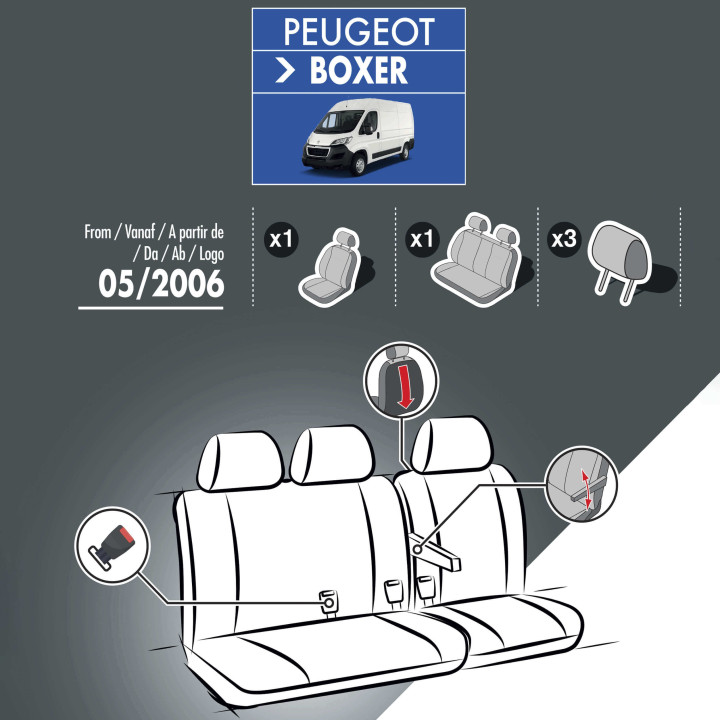 PEUGEOT
> BOXER

From / Vanaf / A partir de / Da / Ab / Logo
05/2006

x1

x1

x3