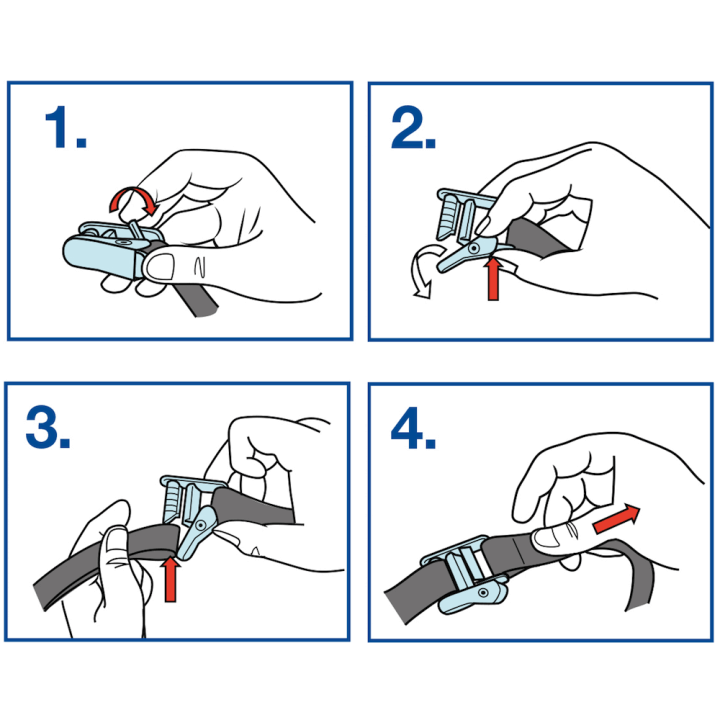 1.

2.

3.

4.