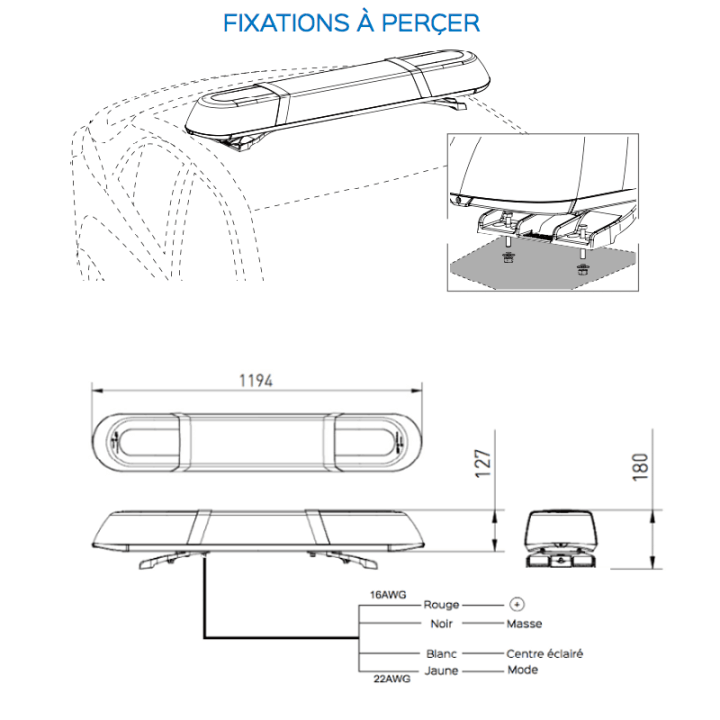 FIXATIONS À PERÇER

1194

127

180

16AWG
Rouge
+
Noir
Masse
Blanc
Centre éclairé
Jaune
Mode
22AWG